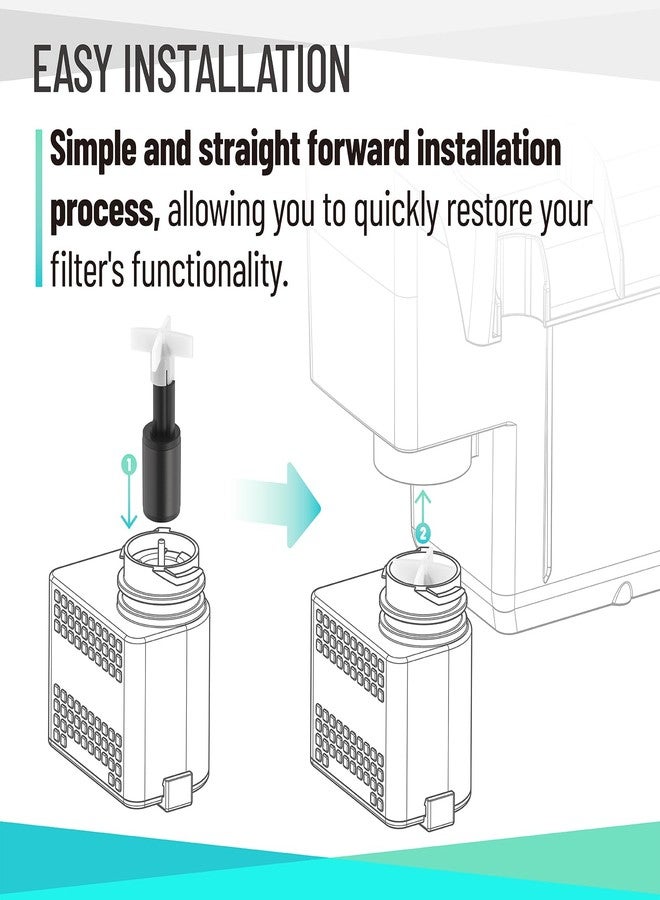 EASY INSTALLATION

Simple and straight forward installation process, allowing you to quickly restore your filter's functionality.

1

2